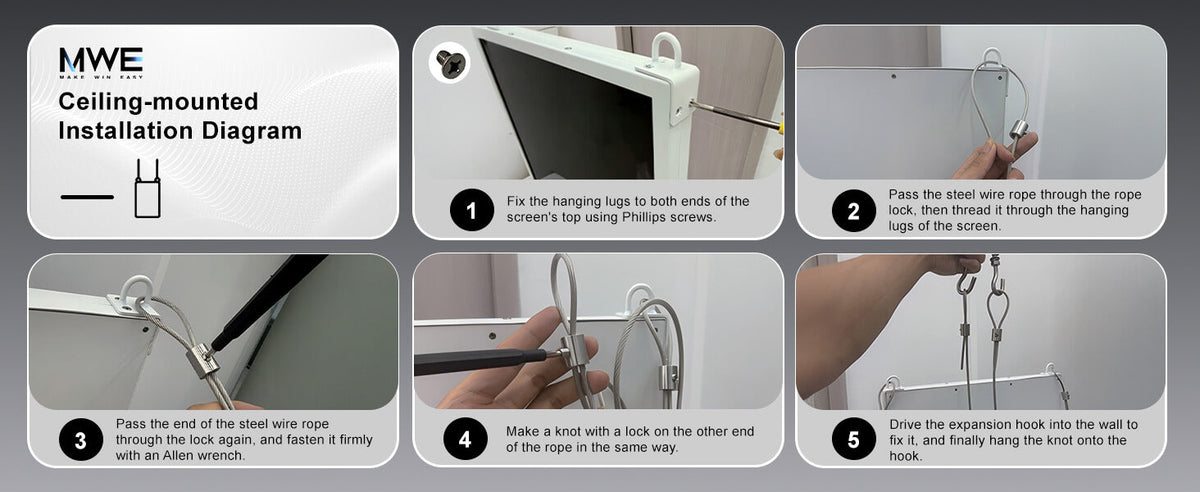 MWE
MAKE WIN EASY

Ceiling-mounted Installation Diagram

1 Fix the hanging lugs to both ends of the screen's top using Phillips screws.

2 Pass the steel wire rope through the rope lock, then thread it through the hanging lugs of the screen.

3 Pass the end of the steel wire rope through the lock again, and fasten it firmly with an Allen wrench.

4 Make a knot with a lock on the other end of the rope in the same way.

5 Drive the expansion hook into the wall to fix it, and finally hang the knot onto the hook.